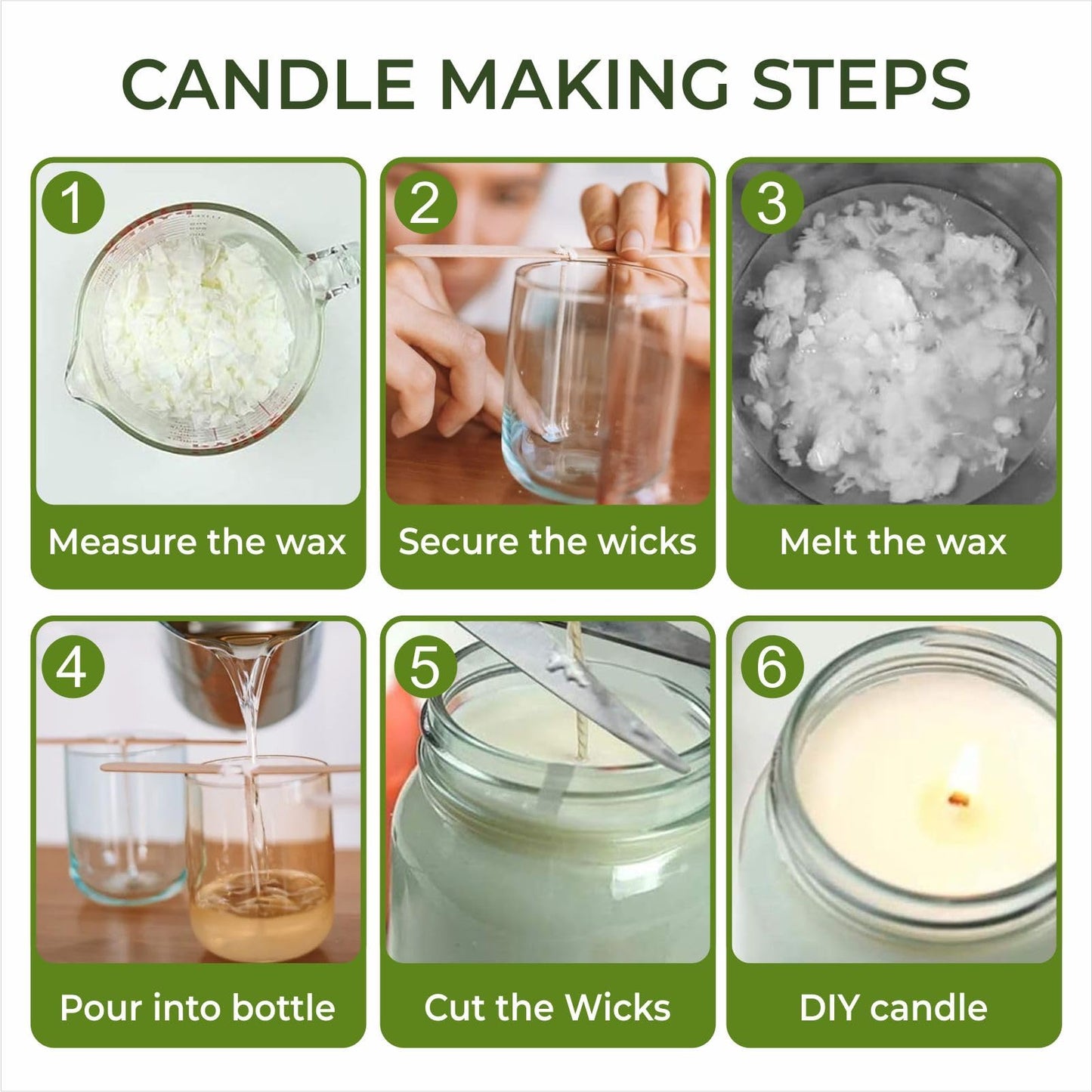 CANDLE MAKING STEPS

1

Measure the wax

2

Secure the wicks

3

Melt the wax

4

Pour into bottle

5

Cut the Wicks

6

DIY candle